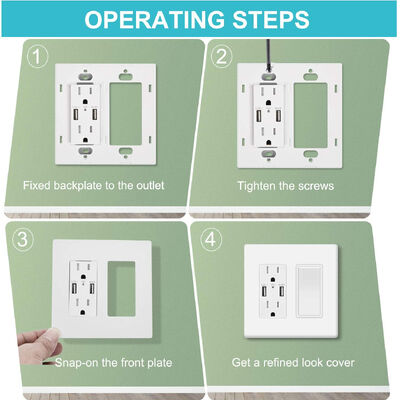 OPERATING STEPS

1

Fixed backplate to the outlet

2

Tighten the screws

3

Snap-on the front plate

4

Get a refined look cover